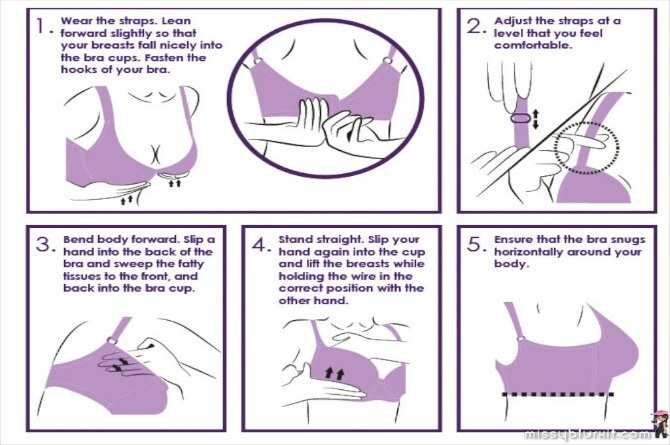 1. Wear the straps. Lean forward slightly so that your breasts fall nicely into the bra cups. Fasten the hooks of your bra.

2. Adjust the straps at a level that you feel comfortable.

3. Bend body forward. Slip a hand into the back of the bra and sweep the fatty tissues to the front, and back into the bra cup.

4. Stand straight. Slip your hand again into the cup and lift the breasts while holding the wire in the correct position with the other hand.

5. Ensure that the bra snugs horizontally around your body.

missyblurkit.com