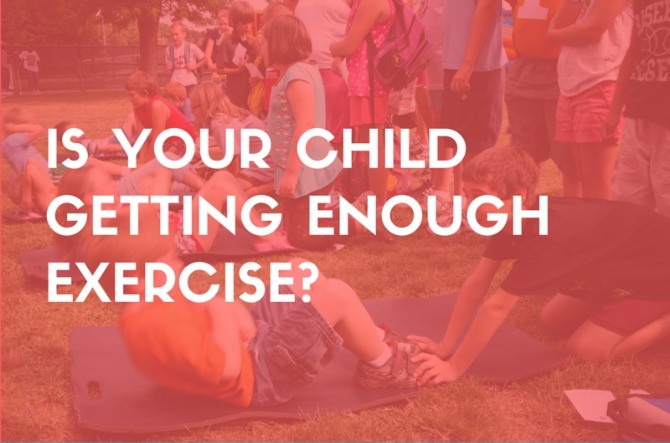 IS YOUR CHILD GETTING ENOUGH EXERCISE?