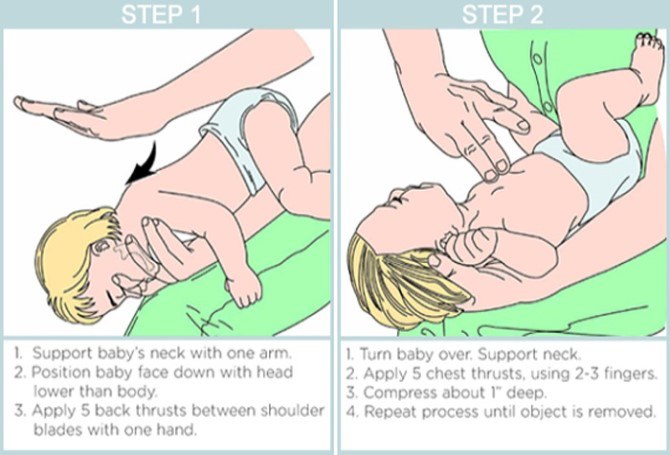 STEP 1

1. Support baby's neck with one arm.
2. Position baby face down with head lower than body.
3. Apply 5 back thrusts between shoulder blades with one hand.

STEP 2

1. Turn baby over. Support neck.
2. Apply 5 chest thrusts, using 2-3 fingers.
3. Compress about 1" deep.
4. Repeat process until object is removed.