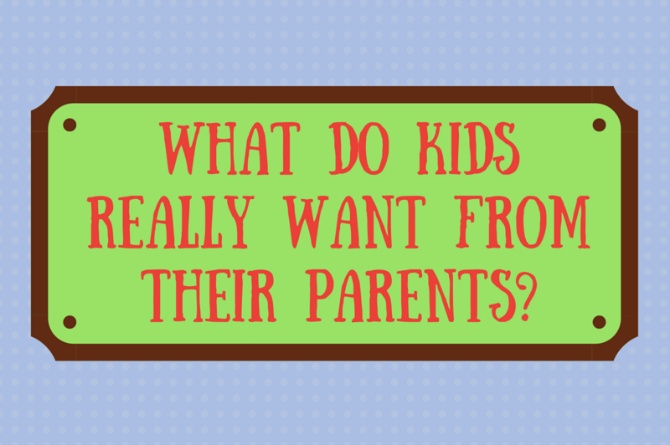 WHAT DO KIDS REALLY WANT FROM THEIR PARENTS?