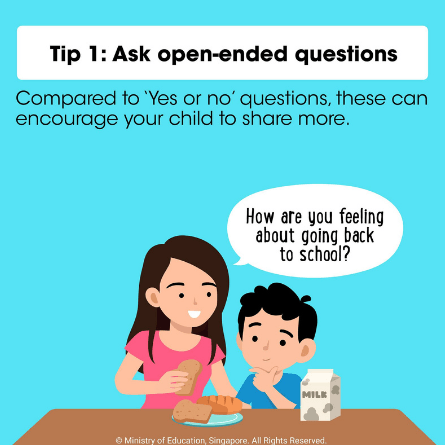 Tip 1: Ask open-ended questions

Compared to 'Yes or no' questions, these can encourage your child to share more.

How are you feeling about going back to school?

MILK

© Ministry of Education, Singapore. All Rights Reserved.