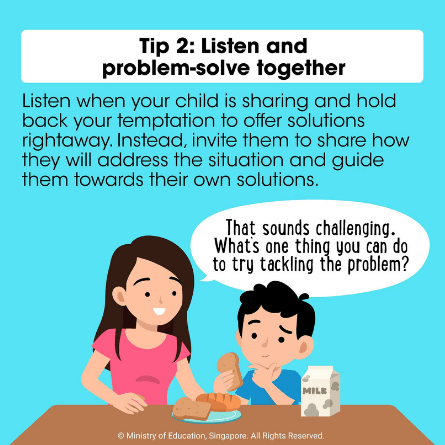 Tip 2: Listen and problem-solve together

Listen when your child is sharing and hold back your temptation to offer solutions rightaway. Instead, invite them to share how they will address the situation and guide them towards their own solutions.

That sounds challenging. What's one thing you can do to try tackling the problem?

MILK

© Ministry of Education, Singapore. All Rights Reserved.